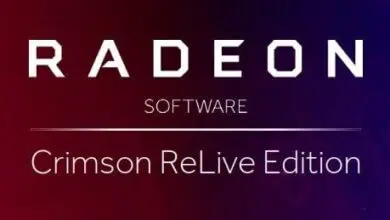 RADEON

SOFTWARE

Crimson ReLive Edition